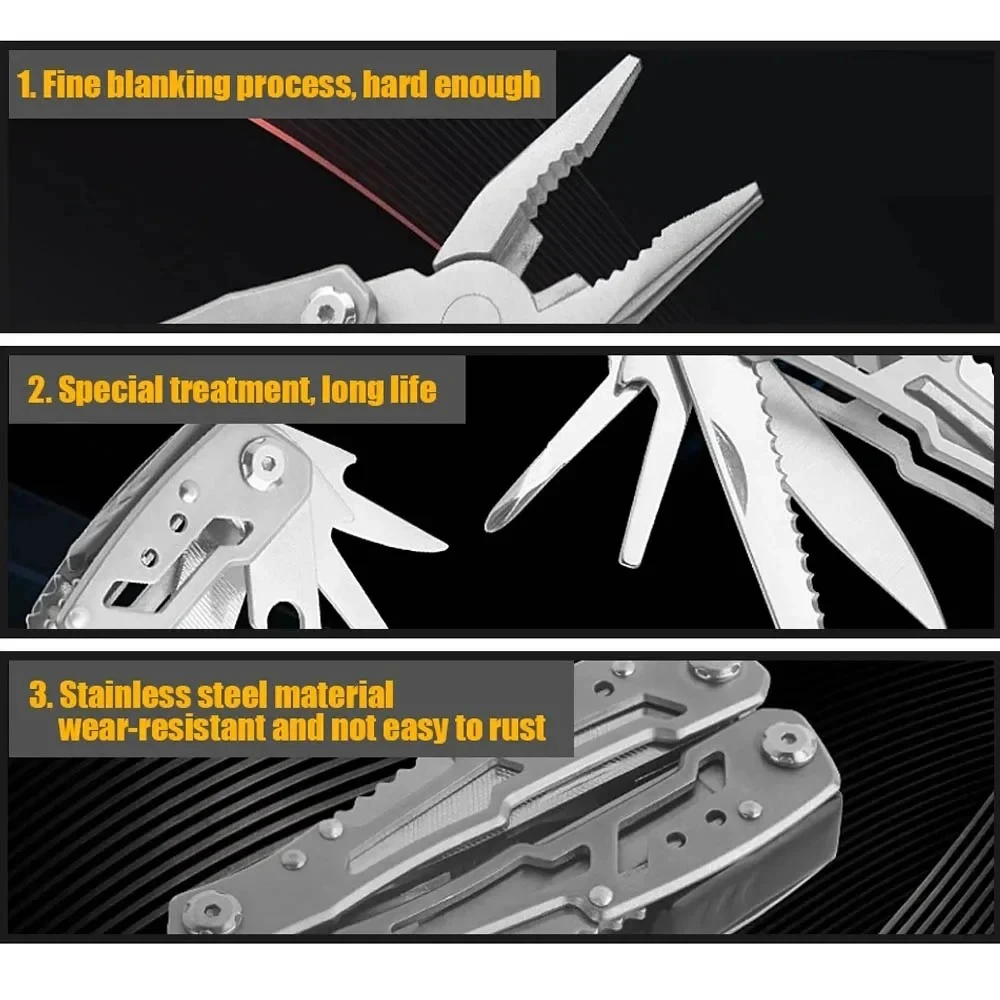 1. Fine blanking process, hard enough

2. Special treatment, long life

3. Stainless steel material
wear-resistant and not easy to rust